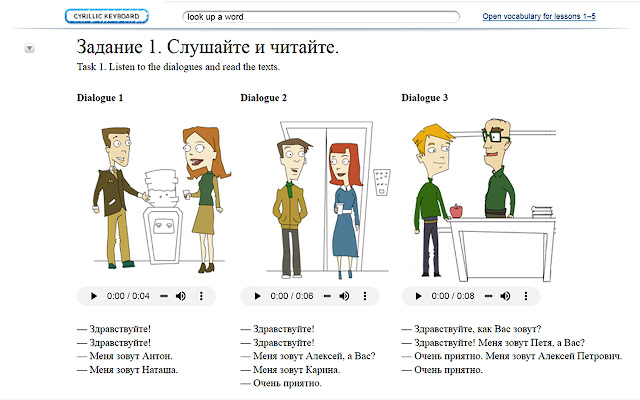 CYRILLIC KEYBOARD

look up a word

Open vocabulary for lessons 1–5

Задание 1. Слушайте и читайте.

Task 1. Listen to the dialogues and read the texts.

Dialogue 1

0:00 / 0:04

— Здравствуйте!
— Здравствуйте!
— Меня зовут Антон.
— Меня зовут Наташа.

Dialogue 2

0:00 / 0:06

— Здравствуйте!
— Здравствуйте!
— Меня зовут Алексей, а Вас?
— Меня зовут Карина.
— Очень приятно.

Dialogue 3

0:00 / 0:08

— Здравствуйте, как Вас зовут?
— Здравствуйте! Меня зовут Петя, а Вас?
— Очень приятно. Меня зовут Алексей Петрович.
— Очень приятно.