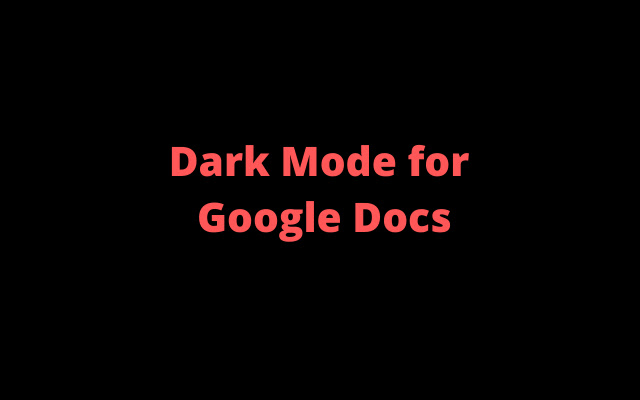 Dark Mode for Google Docs